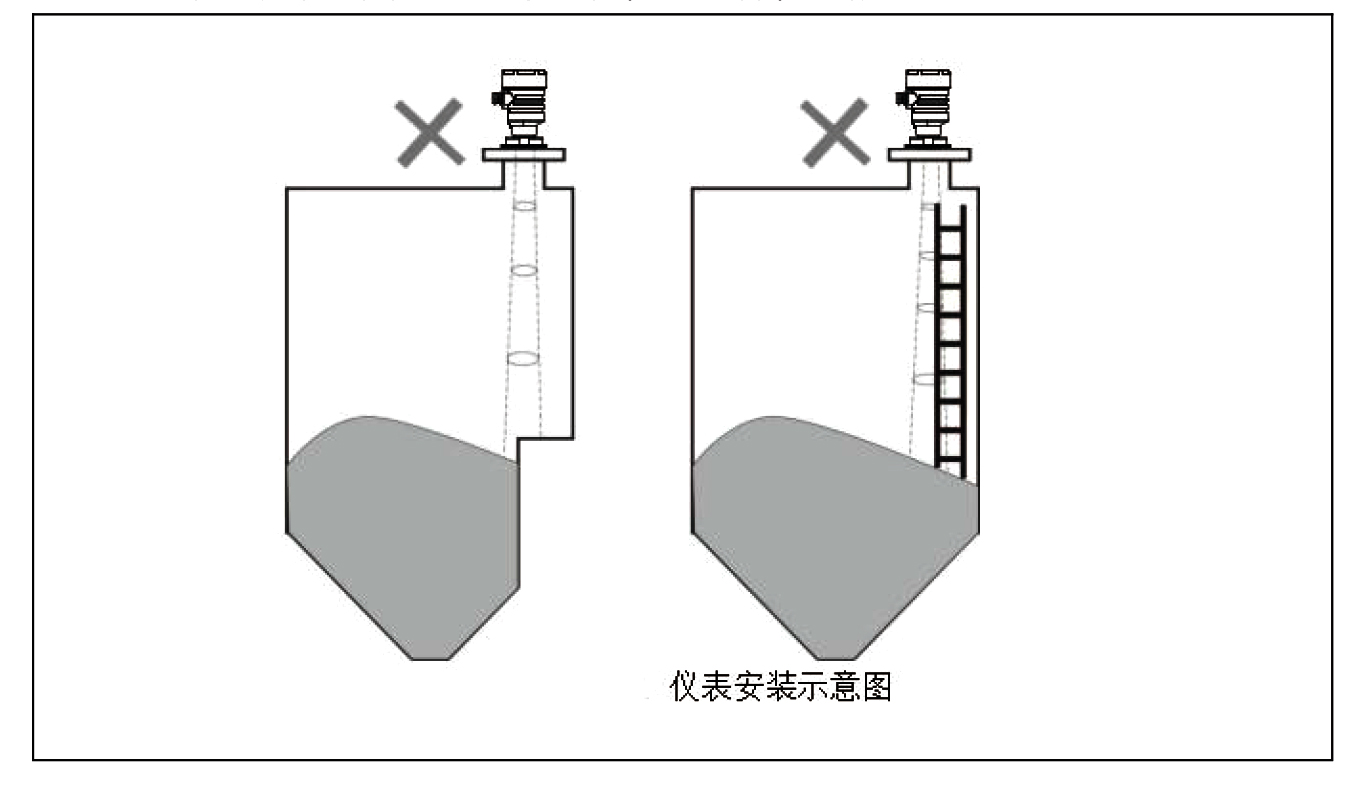 仪表安装示意图